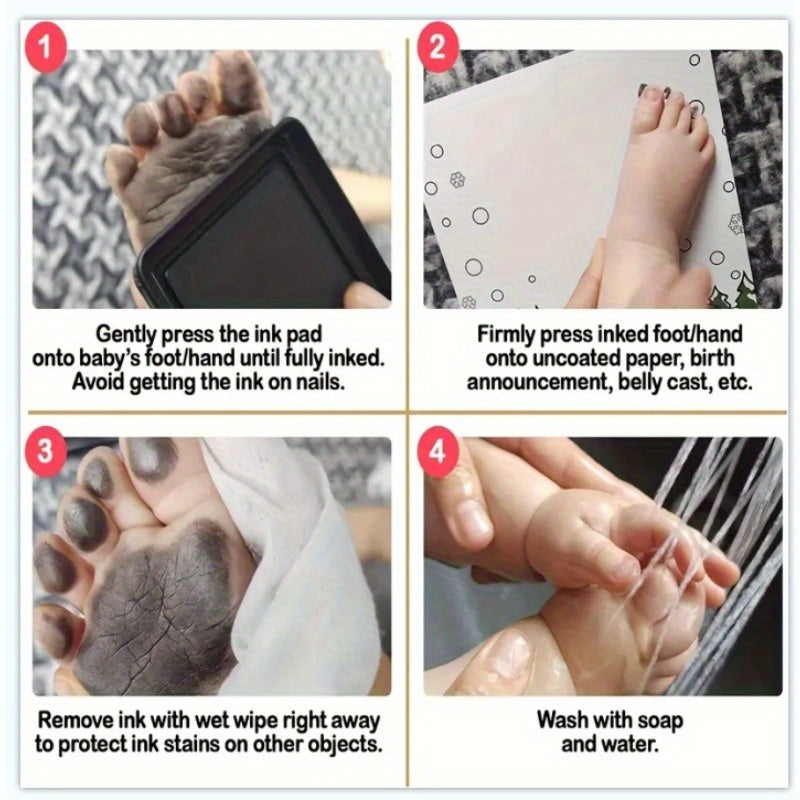 1

Gently press the ink pad onto baby's foot/hand until fully inked. Avoid getting the ink on nails.

2

Firmly press inked foot/hand onto uncoated paper, birth announcement, belly cast, etc.

3

Remove ink with wet wipe right away to protect ink stains on other objects.

4

Wash with soap and water.