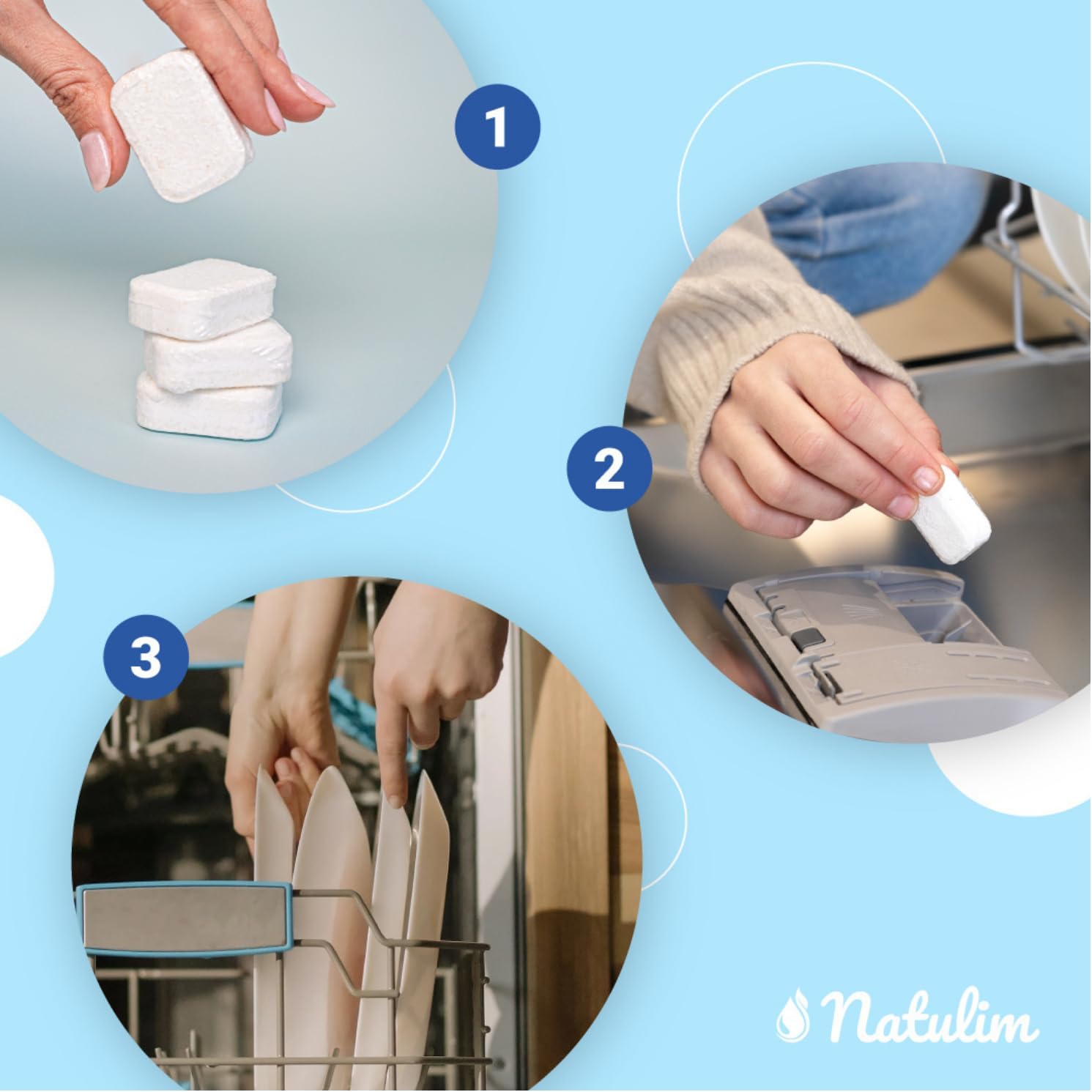 1

2

3

Natulim