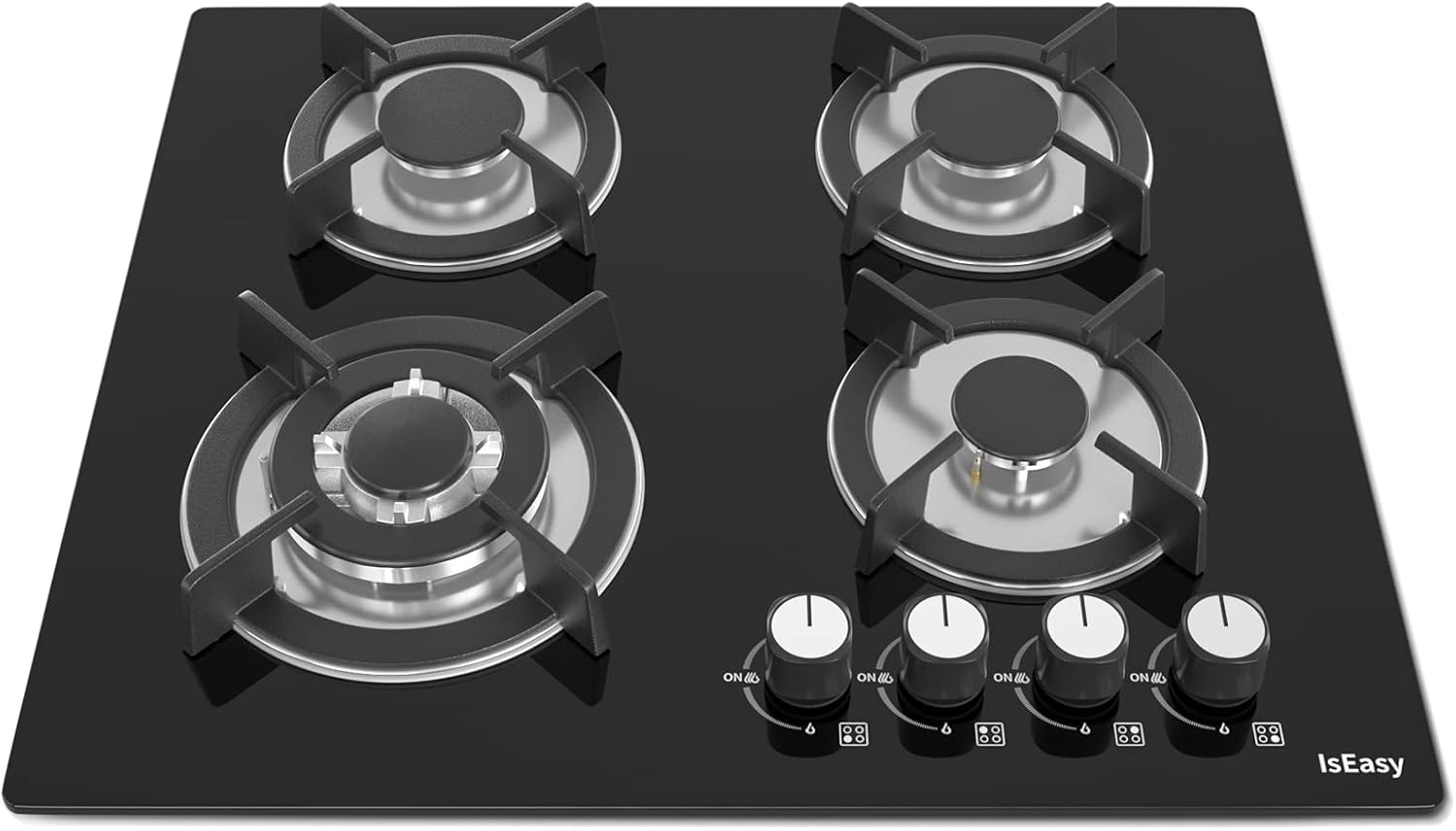 ON
ON
ON
ON
IsEasy