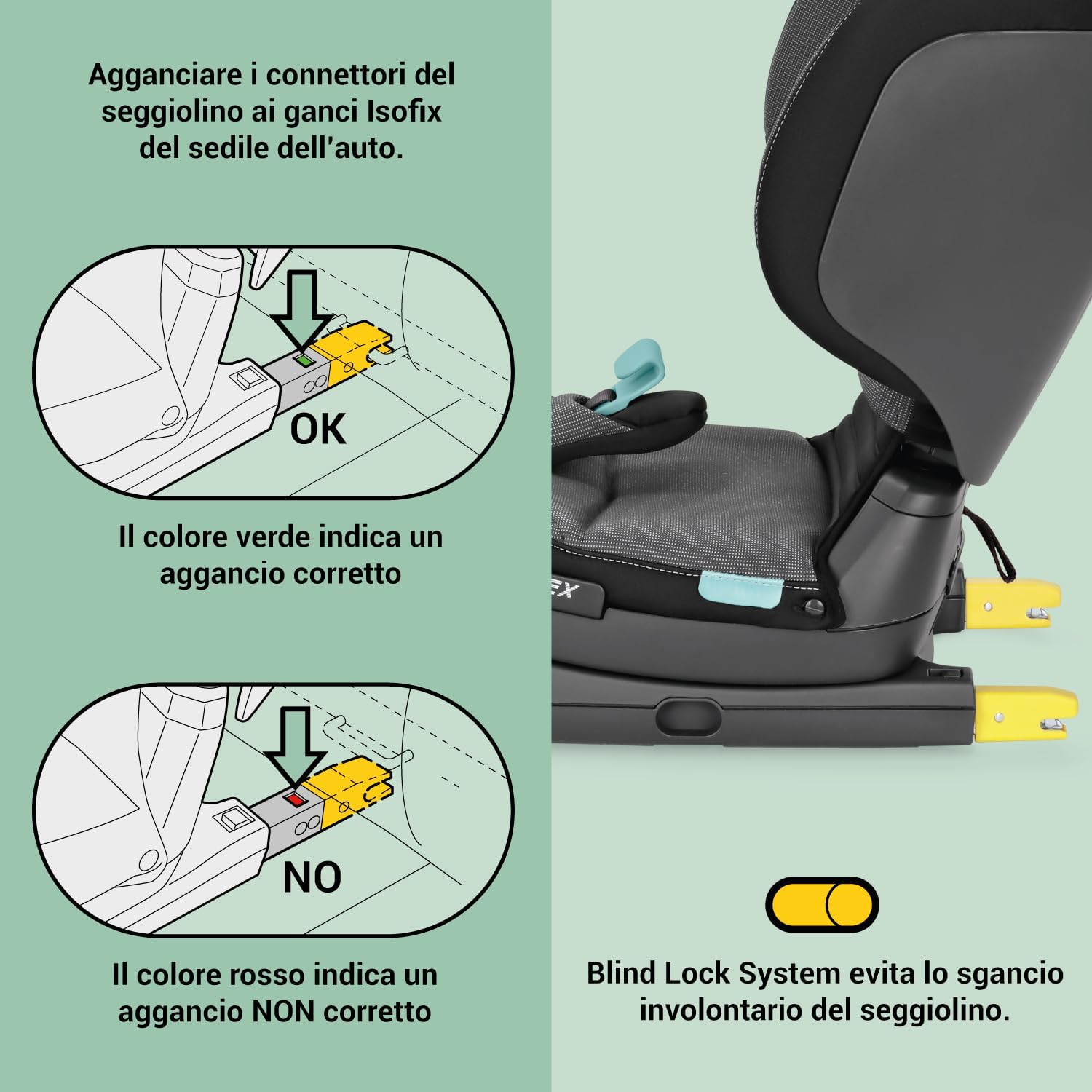 Agganciare i connettori del seggiolino ai ganci Isofix del sedile dell'auto.

OK

Il colore verde indica un aggancio corretto

NO

Il colore rosso indica un aggancio NON corretto

EX

Blind Lock System evita lo sgancio involontario del seggiolino.