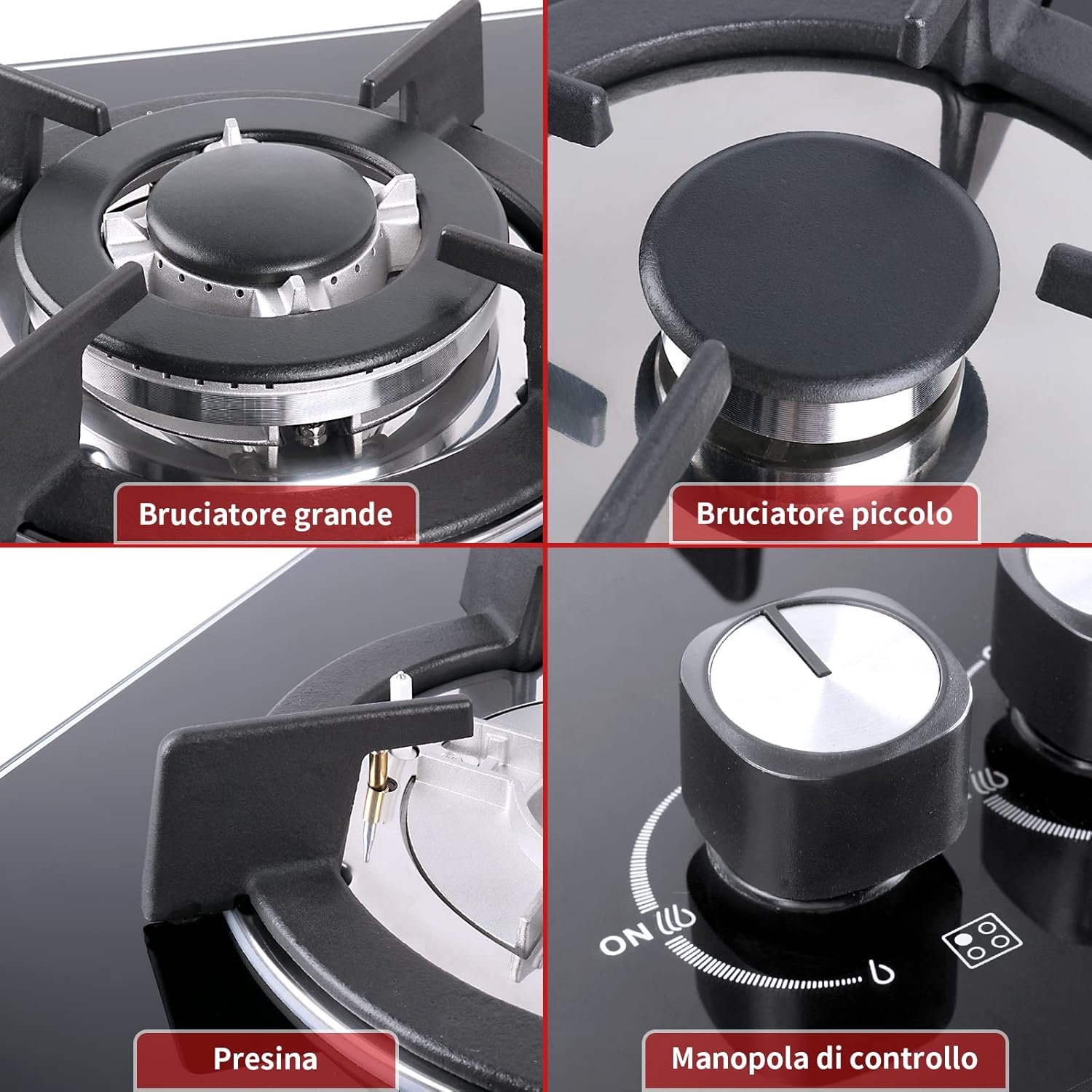 Bruciatore grande

Bruciatore piccolo

Presina

ON

Manopola di controllo