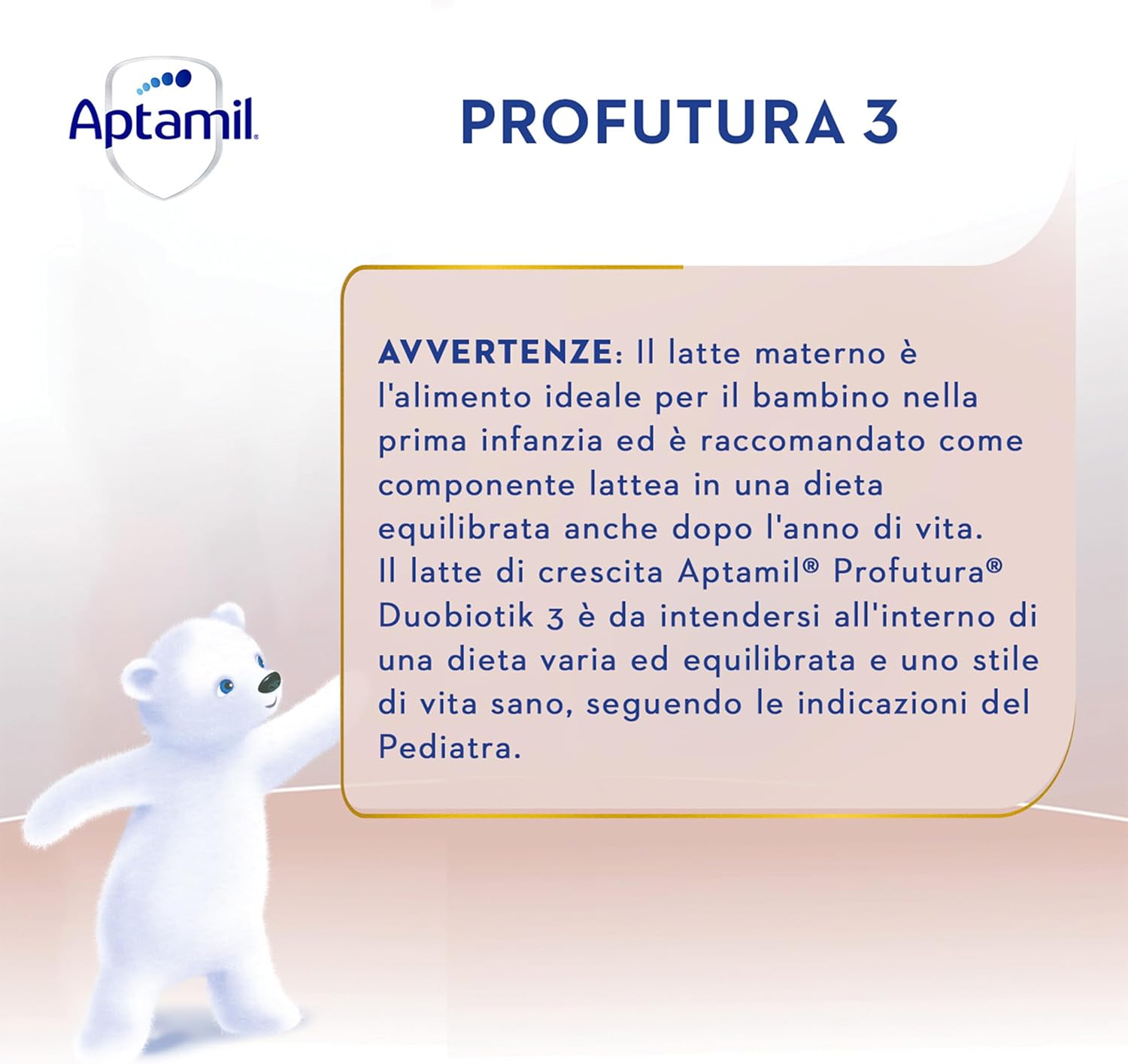 Aptamil

PROFUTURA 3

AVVERTENZE: Il latte materno è l'alimento ideale per il bambino nella prima infanzia ed è raccomandato come componente lattea in una dieta equilibrata anche dopo l'anno di vita. Il latte di crescita Aptamil® Profutura® Duobiotik 3 è da intendersi all'interno di una dieta varia ed equilibrata e uno stile di vita sano, seguendo le indicazioni del Pediatra.