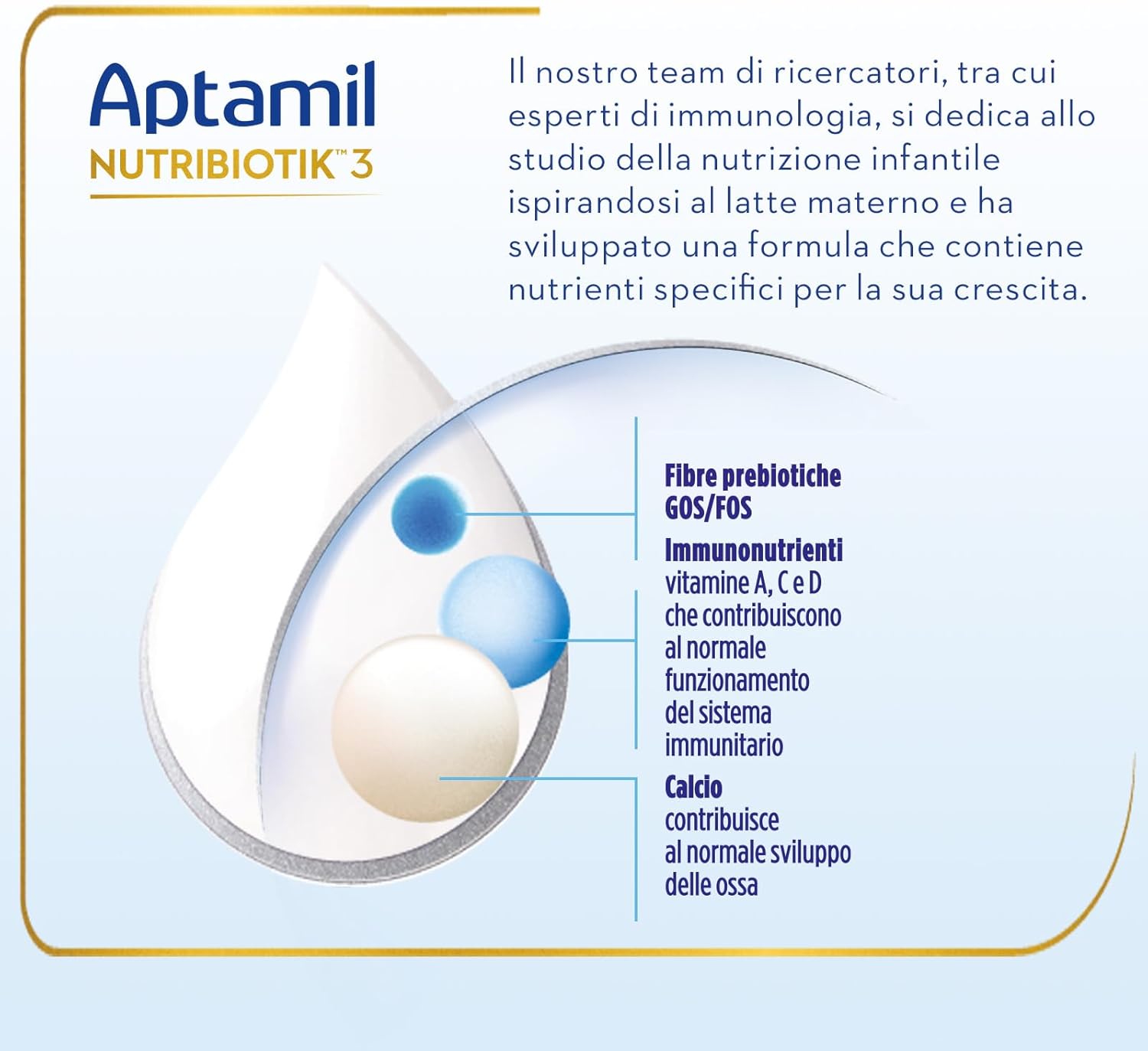 Aptamil
NUTRIBIOTIK™ 3

Il nostro team di ricercatori, tra cui esperti di immunologia, si dedica allo studio della nutrizione infantile ispirandosi al latte materno e ha sviluppato una formula che contiene nutrienti specifici per la sua crescita.

Fibre prebiotiche GOS/FOS

Immunonutrienti
vitamine A, C e D che contribuiscono al normale funzionamento del sistema immunitario

Calcio
contribuisce al normale sviluppo delle ossa