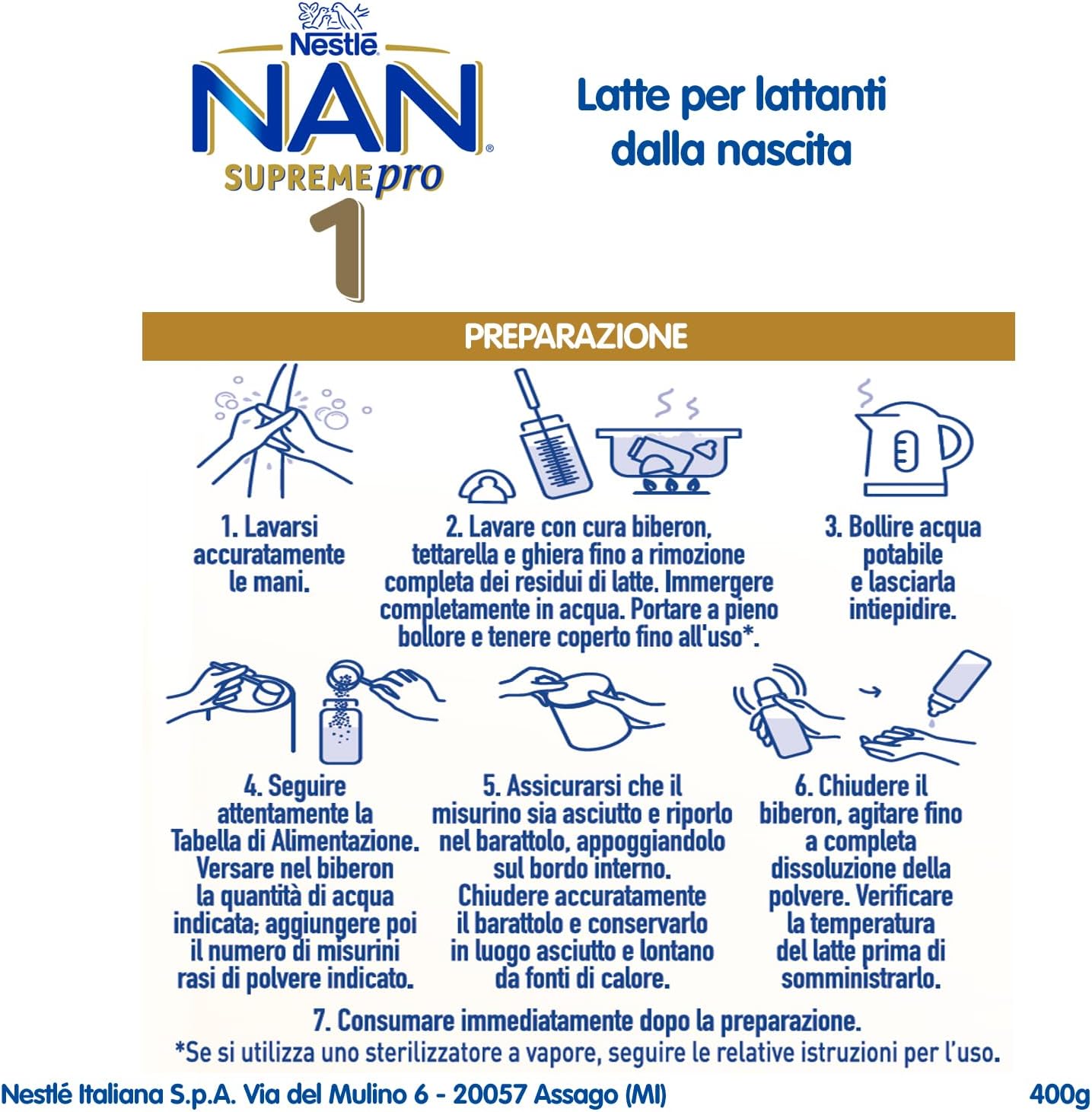 Nestlé
NAN®
SUPREMEpro
1

Latte per lattanti dalla nascita

PREPARAZIONE

1. Lavarsi accuratamente le mani.

2. Lavare con cura biberon, tettarella e ghiera fino a rimozione completa dei residui di latte. Immergere completamente in acqua. Portare a pieno bollore e tenere coperto fino all'uso*.

3. Bollire acqua potabile e lasciarla intiepidire.

4. Seguire attentamente la Tabella di Alimentazione. Versare nel biberon la quantità di acqua indicata; aggiungere poi il numero di misurini rasi di polvere indicato.

5. Assicurarsi che il misurino sia asciutto e riporlo nel barattolo, appoggiandolo sul bordo interno. Chiudere accuratamente il barattolo e conservarlo in luogo asciutto e lontano da fonti di calore.

6. Chiudere il biberon, agitare fino a completa dissoluzione della polvere. Verificare la temperatura del latte prima di somministrarlo.

7. Consumare immediatamente dopo la preparazione.

*Se si utilizza uno sterilizzatore a vapore, seguire le relative istruzioni per l'uso.

Nestlé Italiana S.p.A. Via del Mulino 6 - 20057 Assago (MI)

400g