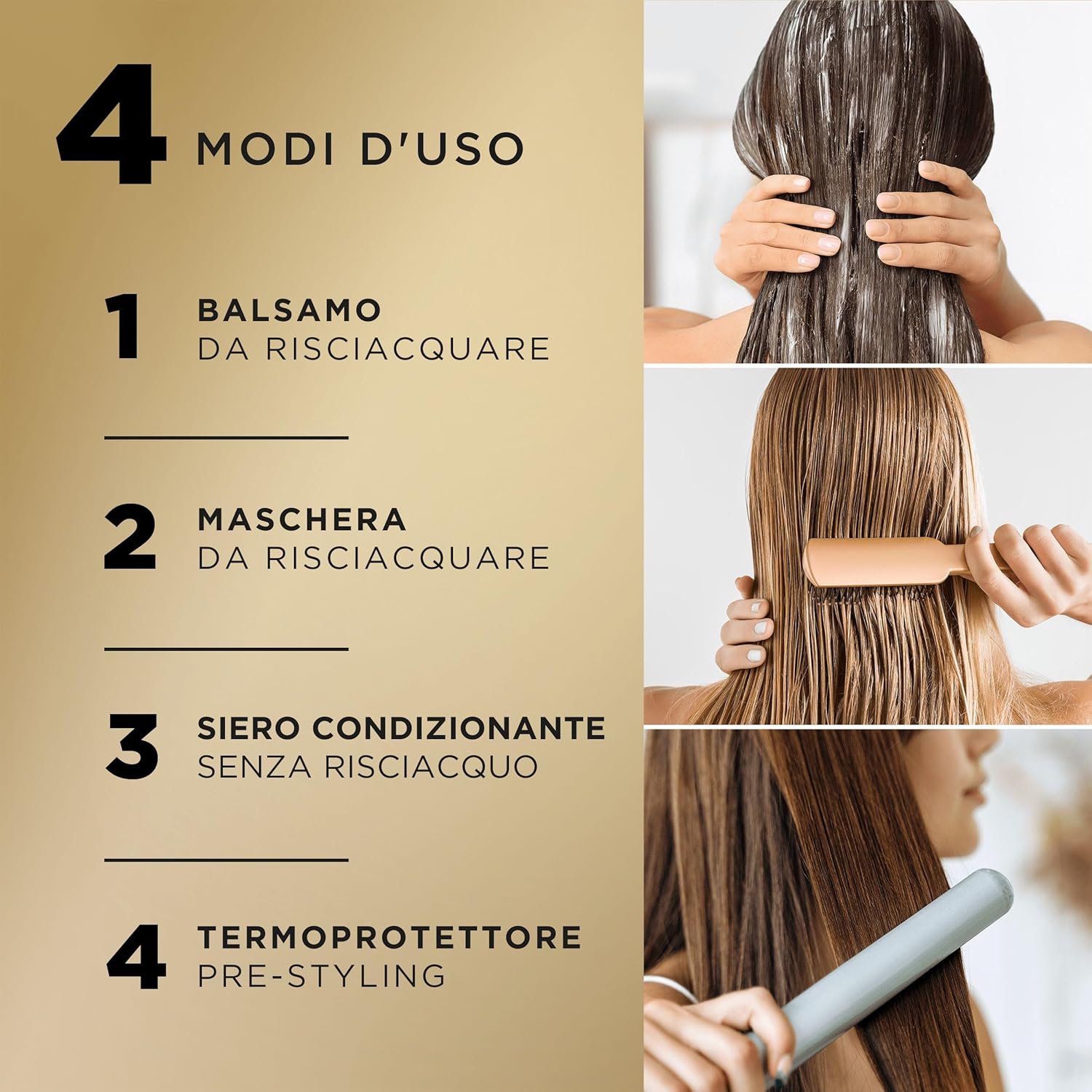 4 MODI D'USO

1 BALSAMO
DA RISCIACQUARE

2 MASCHERA
DA RISCIACQUARE

3 SIERO CONDIZIONANTE
SENZA RISCIACQUO

4 TERMOPROTETTORE
PRE-STYLING